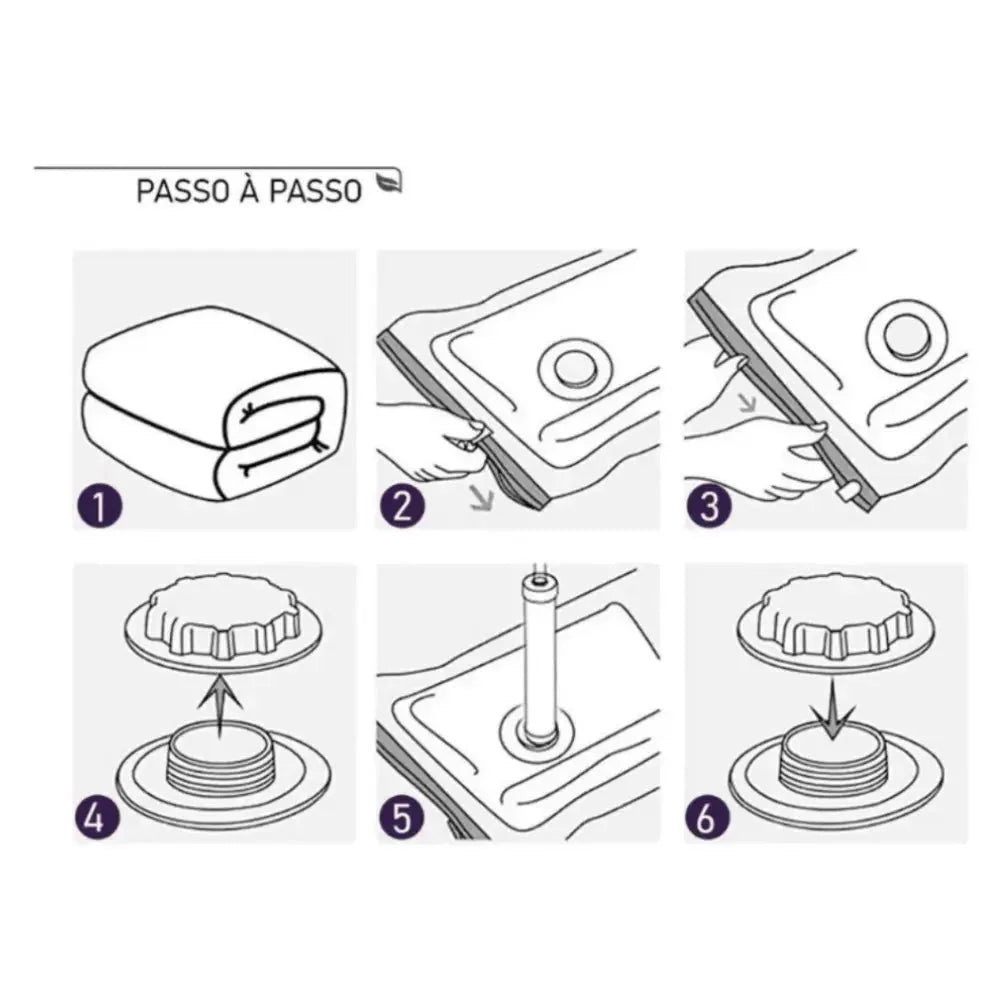 PASSO À PASSO

1

2

3

4

5

6